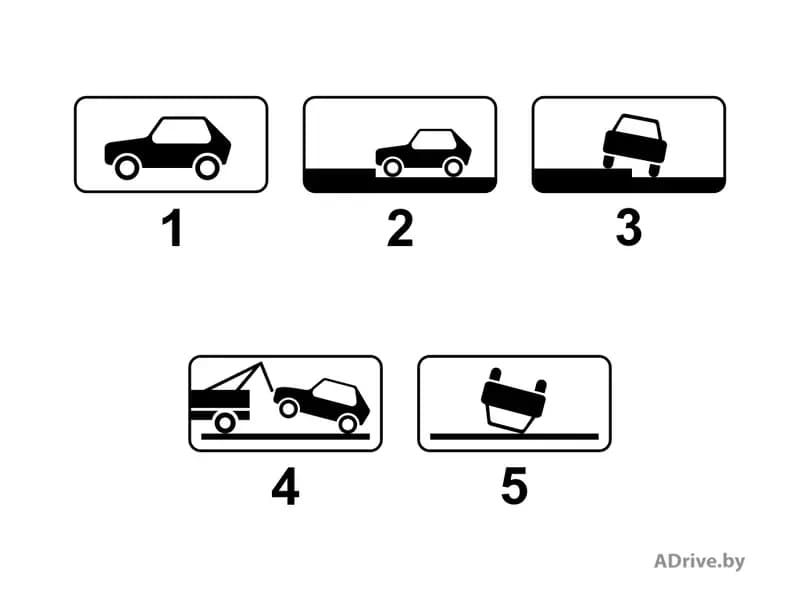 1

2

3

4

5

ADrive.by